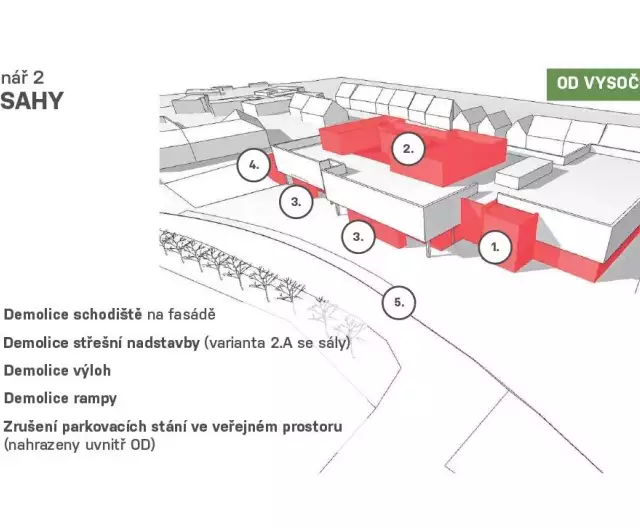 nář 2
SAHY

OD VYSOČ

4.

2.

3.

3.

1.

5.

Demolice schodiště na fasádě

Demolice střešní nadstavby (varianta 2.A se sály)

Demolice výloh

Demolice rampy

Zrušení parkovacích stání ve veřejném prostoru (nahrazeny uvnitř OD)